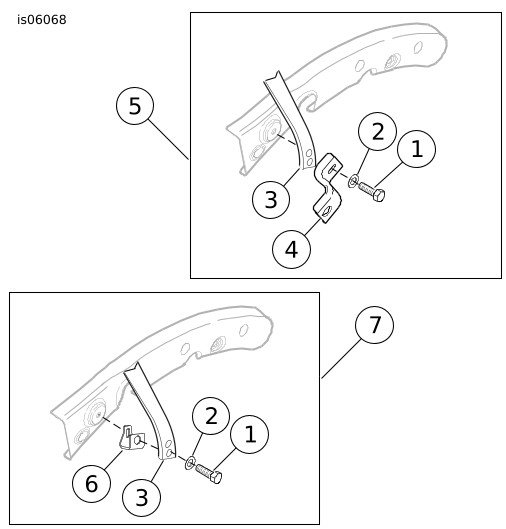 is06068

5

2

1

3

4

7

2

1

6

3