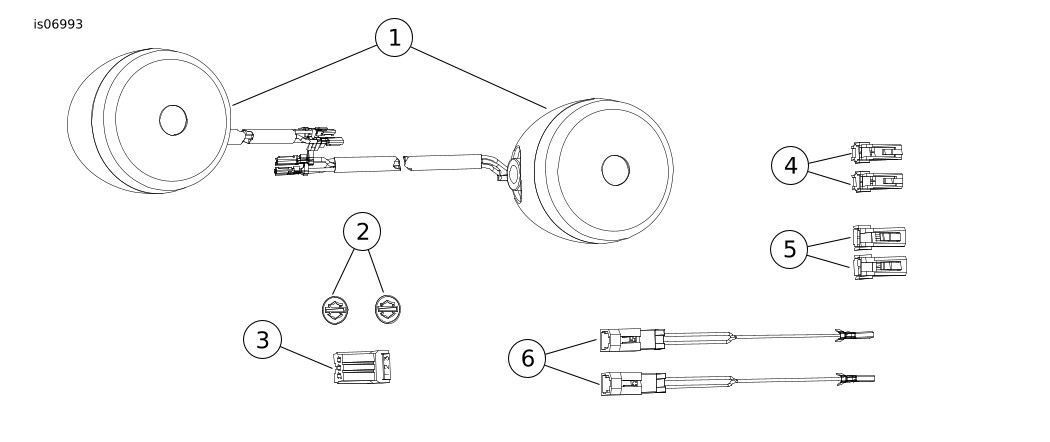 is06993

1

2

3

4

5

6