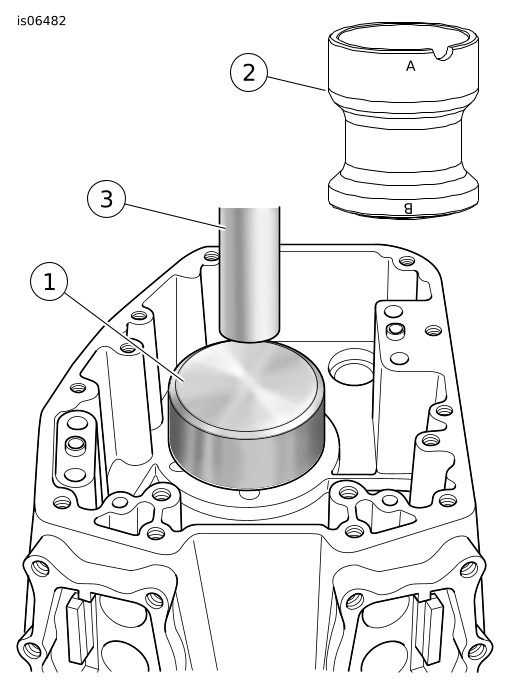 is06482

2

A

B

3

1