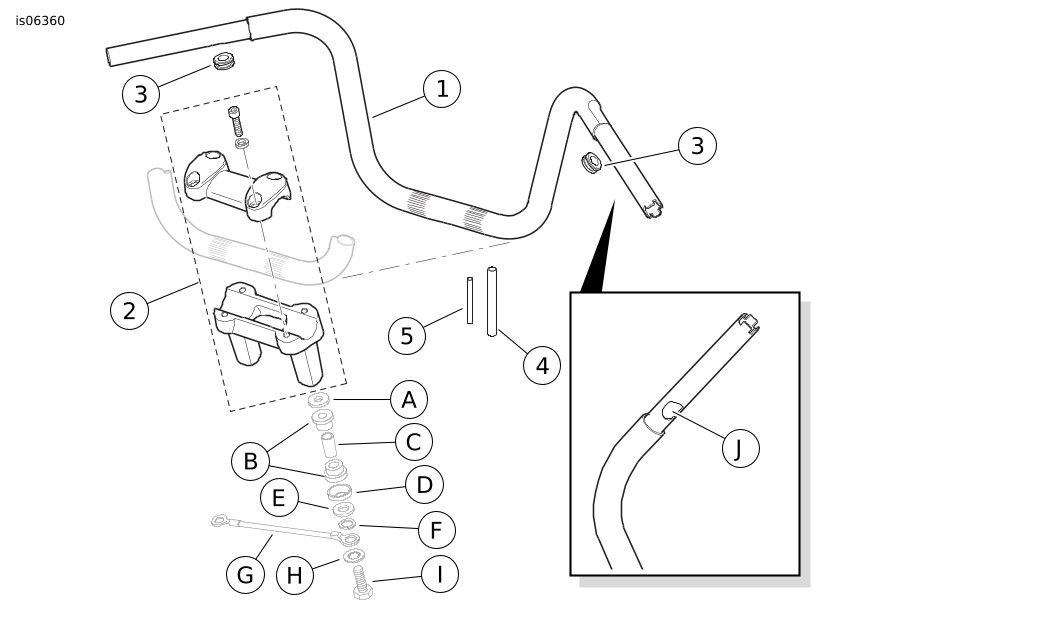 is06360

3

1

3

2

5

4

A

B

C

D

E

F

G

H

I

J