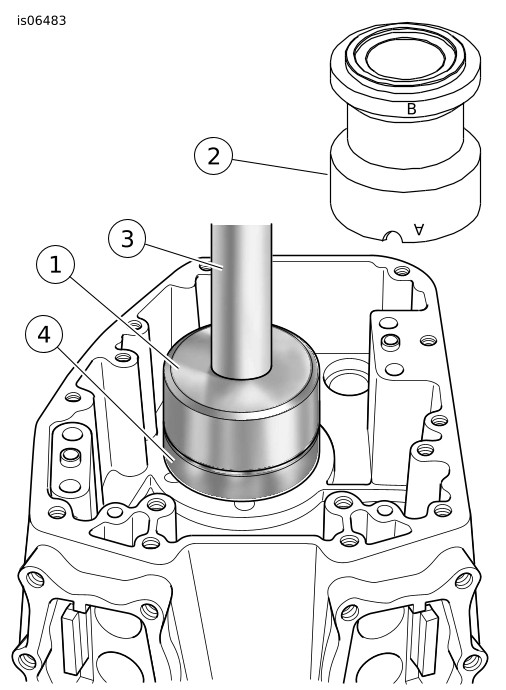 is06483

B

2

A

3

1

4