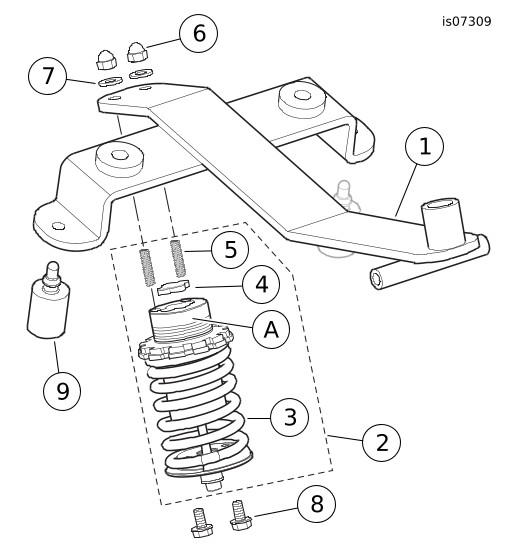 is07309

6

7

1

5

4

A

9

3

2

8