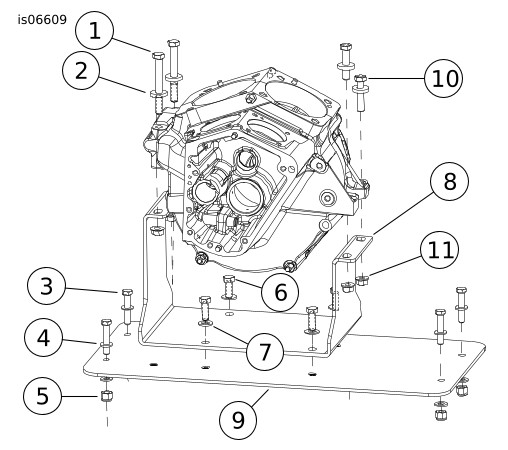 is06609

1
2
10
8
11
3
6
4
7
5
9