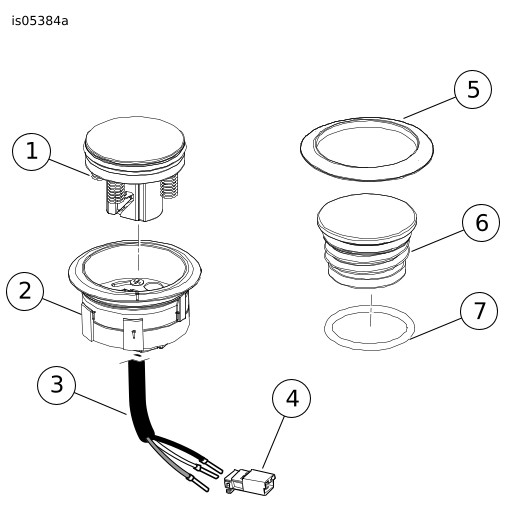 is05384a

1

2

3

4

5

6

7