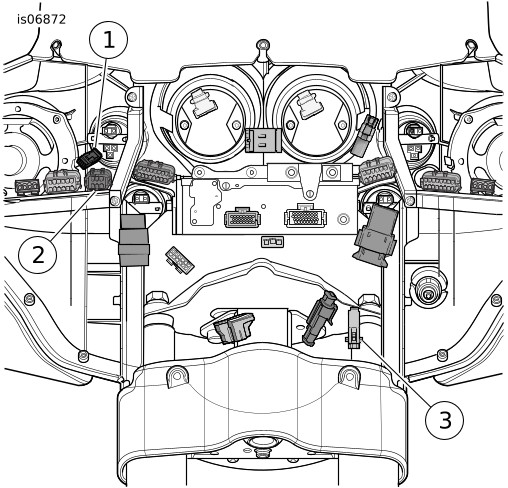 is06872

1

2

3