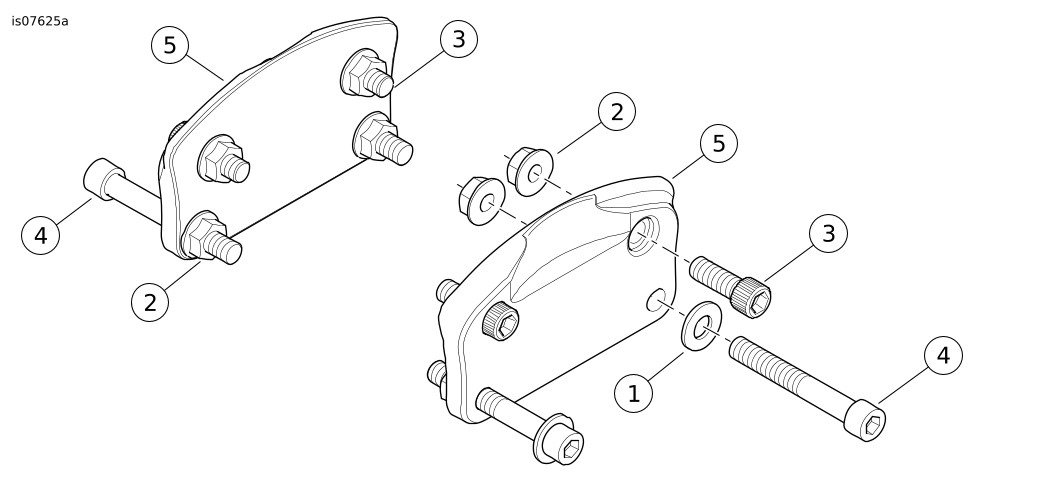 is07625a

5

3

4

2

2

5

3

1

4