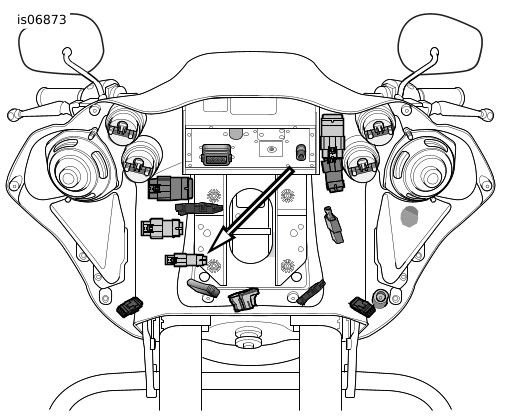 is06873