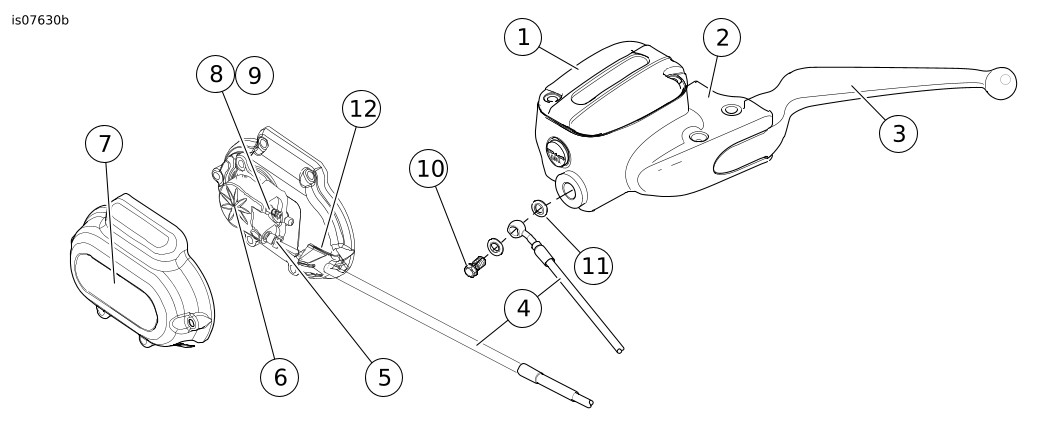 is07630b

1
2
3
8
9
12
7
10
11
4
6
5