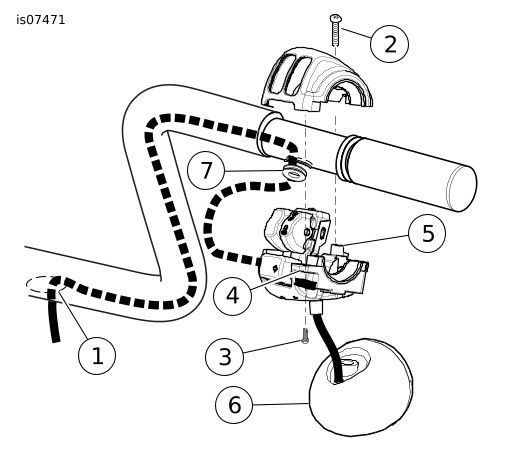 is07471

2

7

5

4

1

3

6