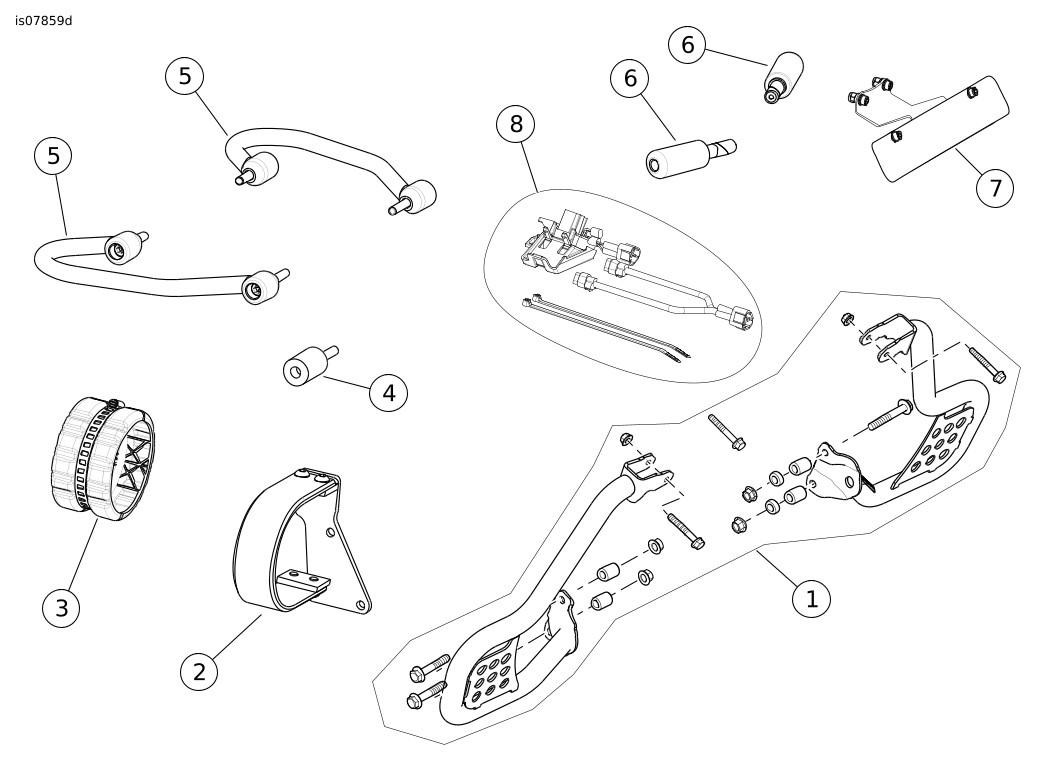 is07859d

5

5

6

6

8

7

4

3

2

1