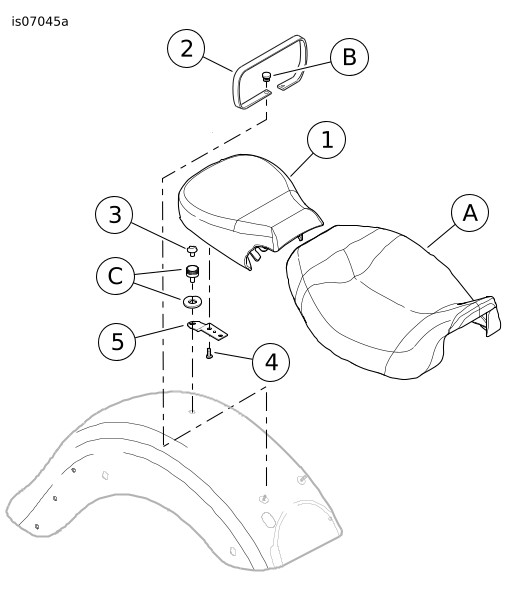 is07045a

2

B

1

A

3

C

5

4