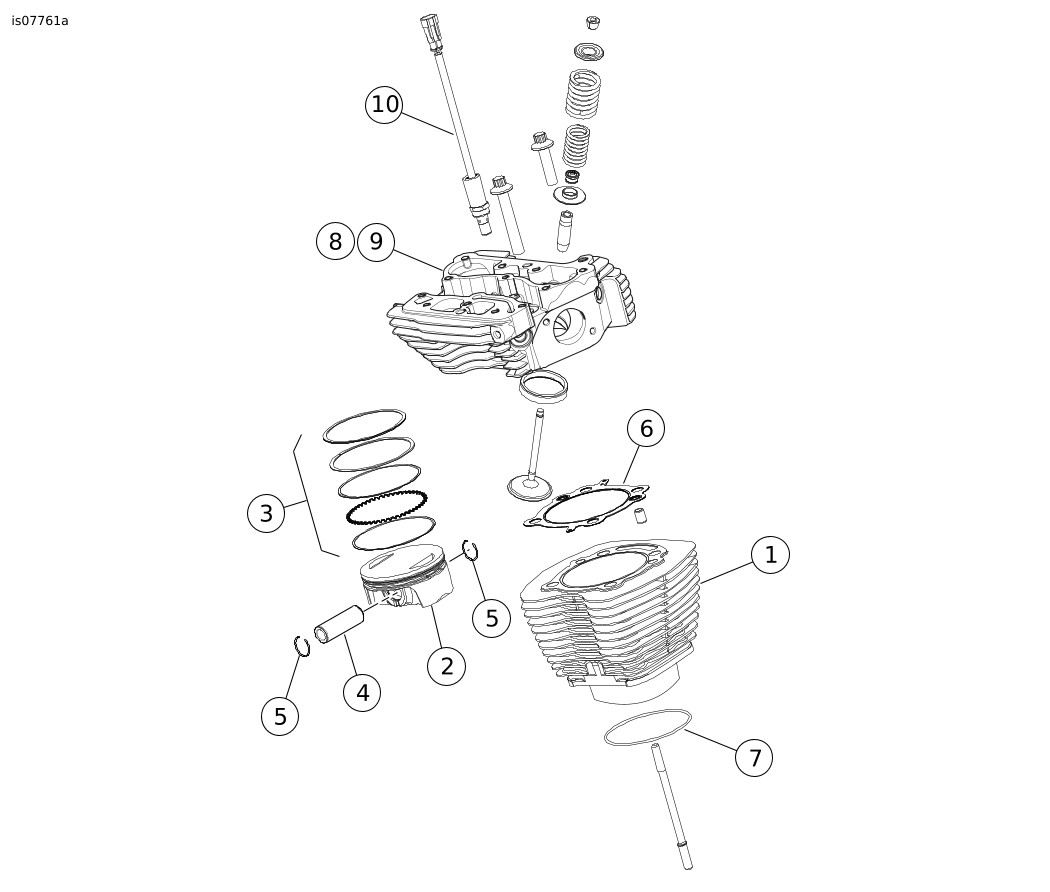 is07761a

10

8 9

6

3

1

5

2

4

5

7