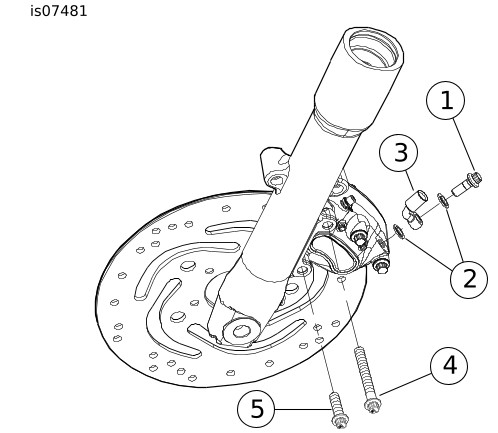 is07481

1
3
2
4
5