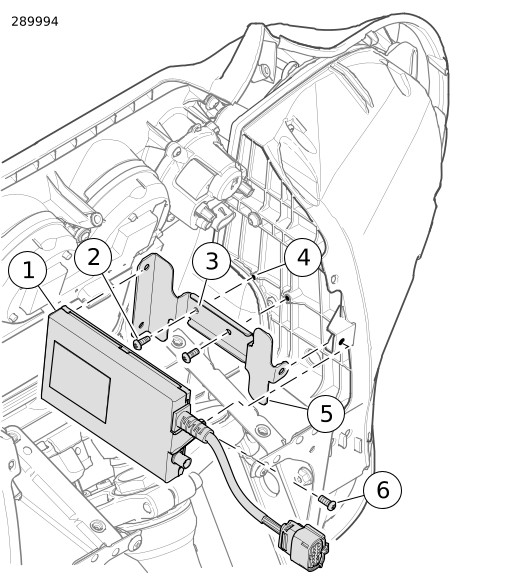 289994

1
2
3
4
5
6