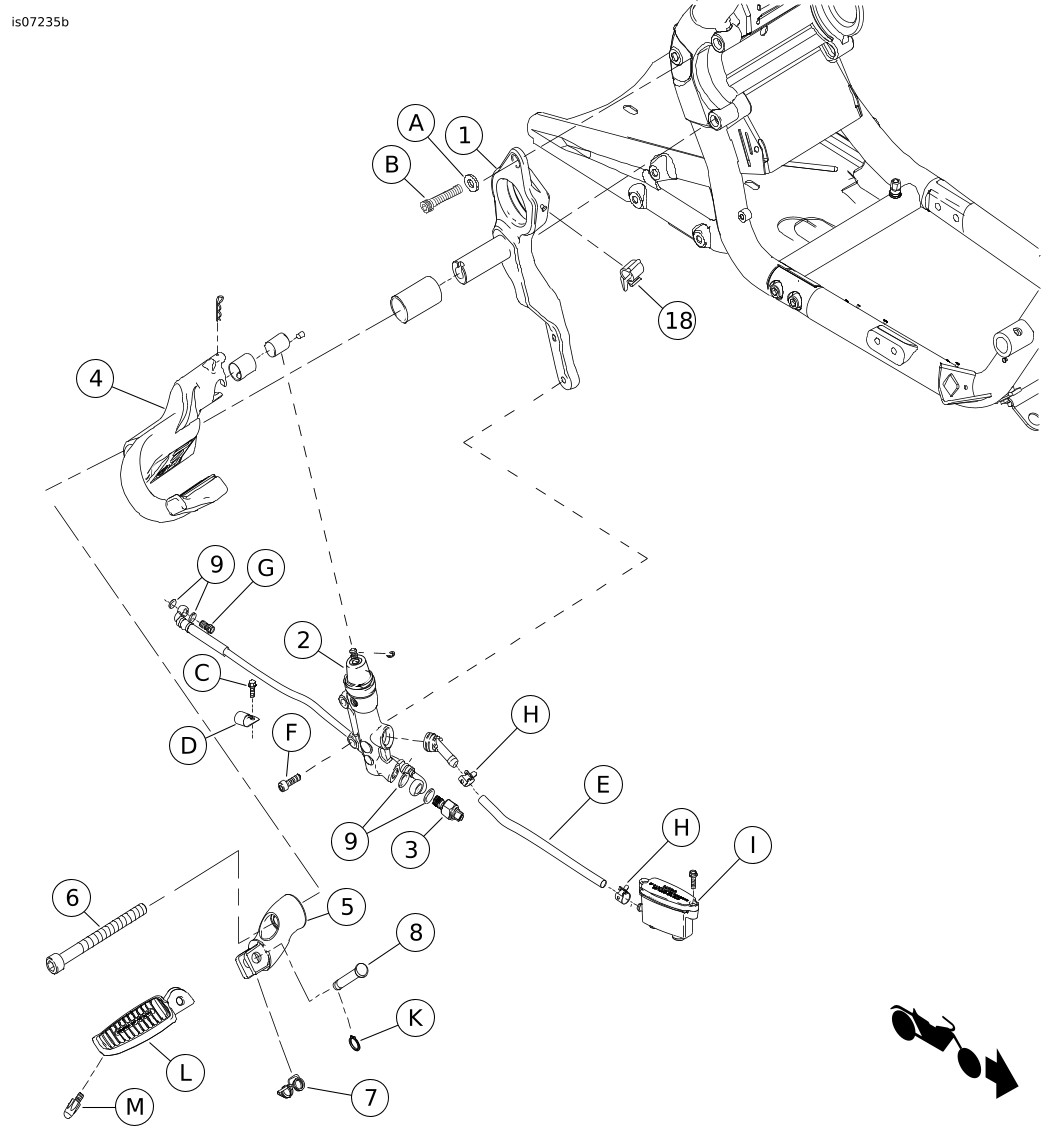 is07235b

A
1
B
18
4
9
G
2
C
D
F
H
E
9
3
H
I
6
5
8
K
L
7
M