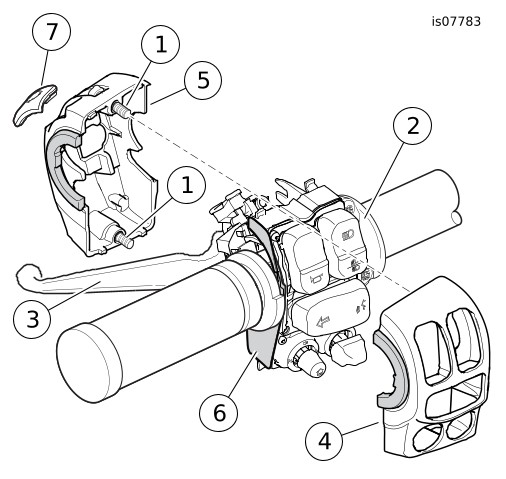 is07783

7

1

5

2

1

3

6

4