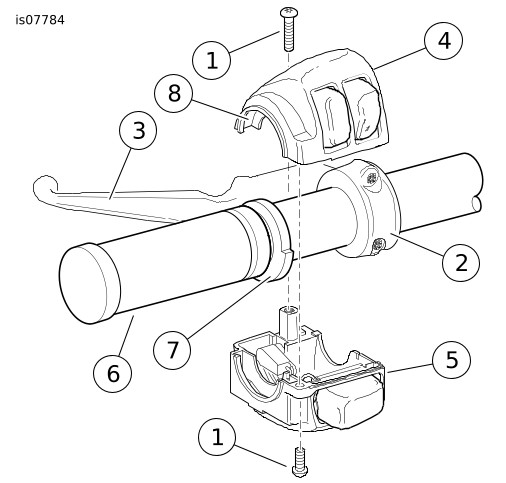 is07784

1
4
8
3
2
7
6
5
1