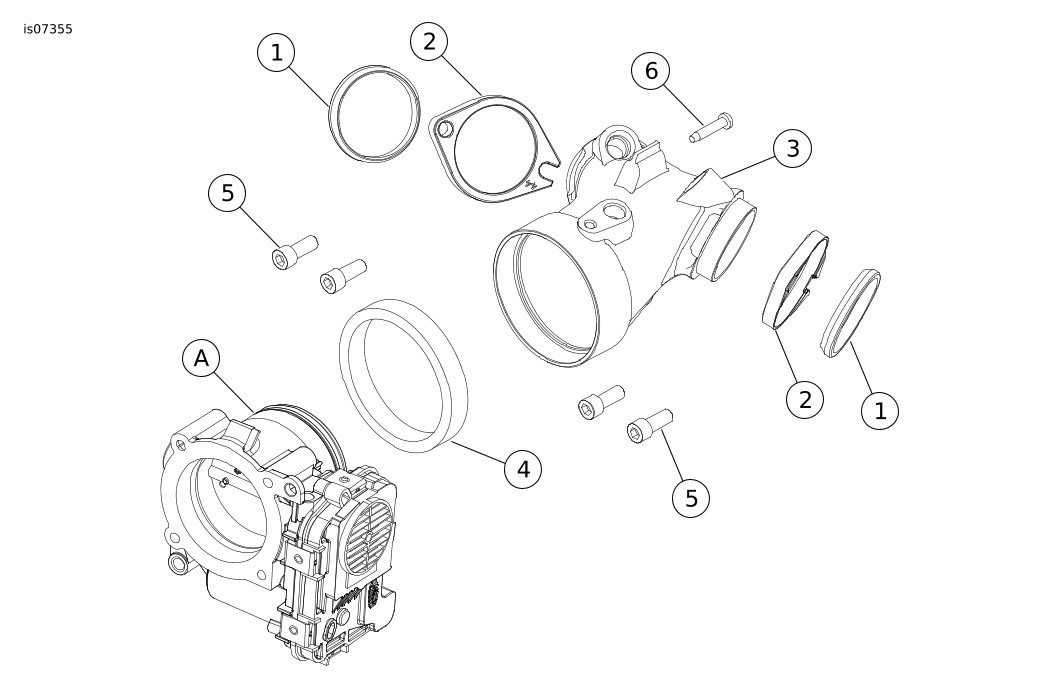 is07355

1
2
6
3
5
A
4
2
1
5