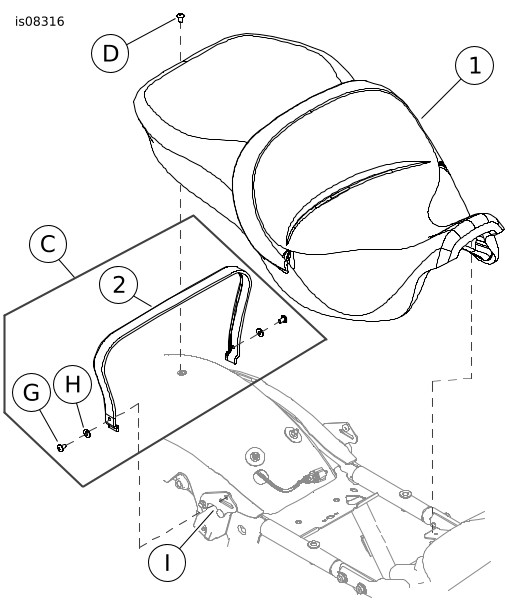 is08316

D

1

C

2

G

H

I