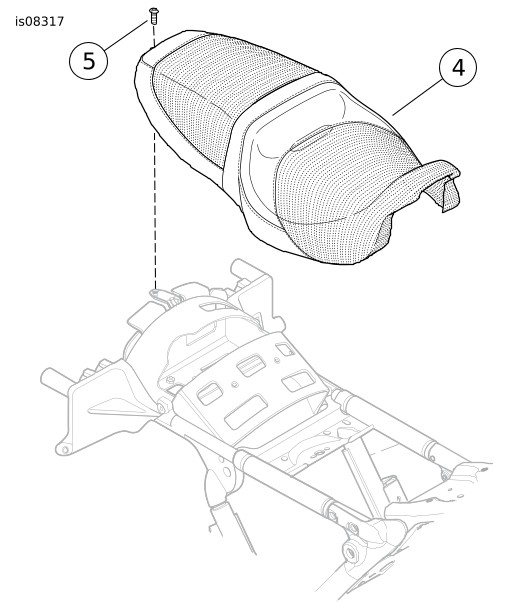 is08317

5

4