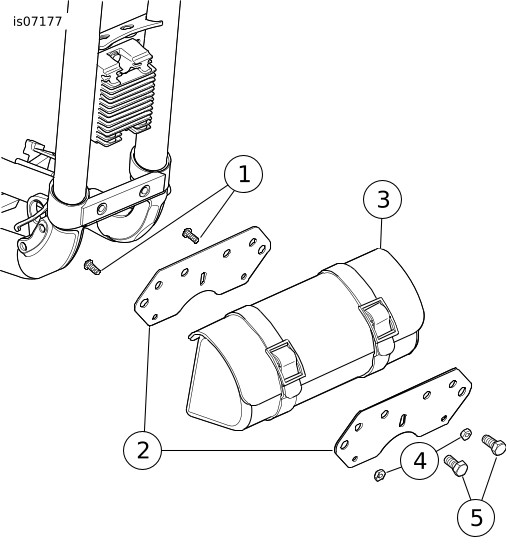 is07177

1

3

2

4

5