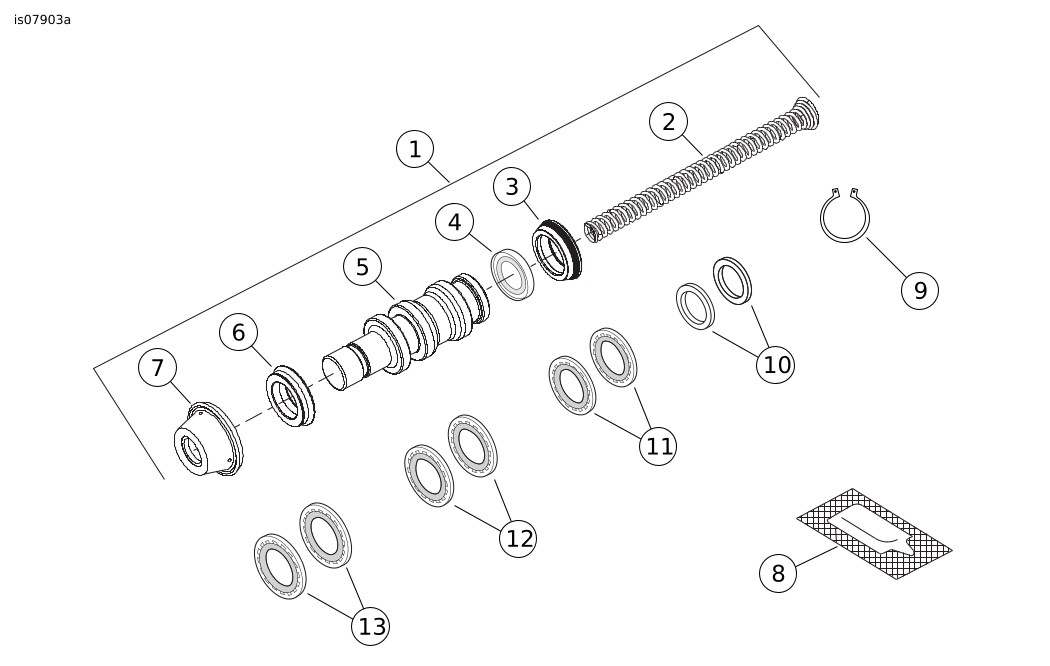 is07903a

1
2
3
4
5
6
7
9
10
11
12
8
13