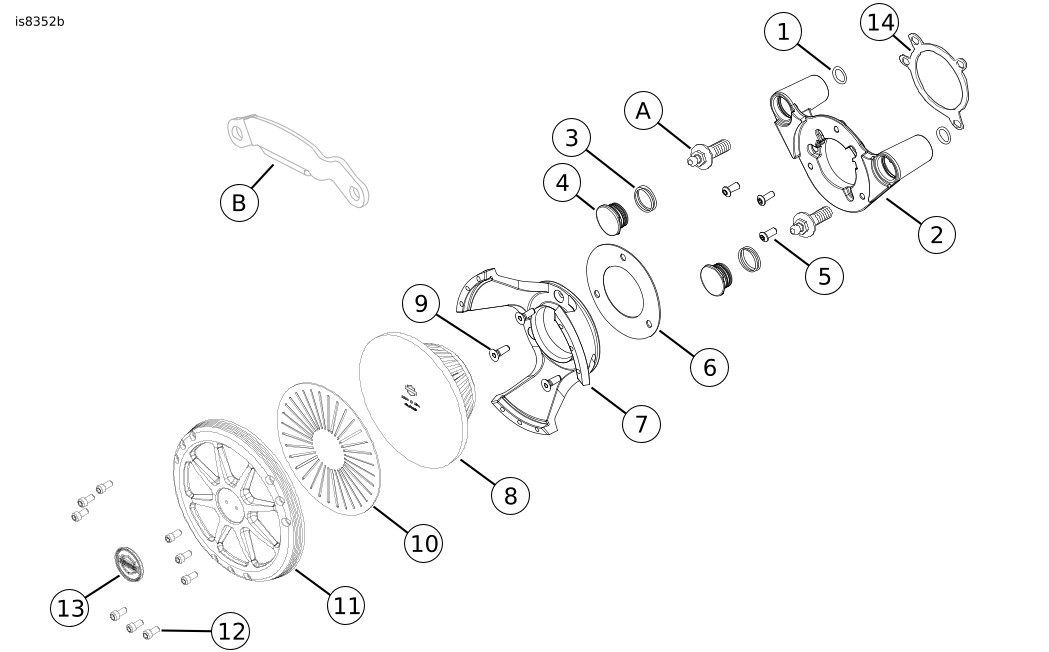 is8352b

1
14
A
3
4
B
2
5
9
6
7
8
10
11
13
12