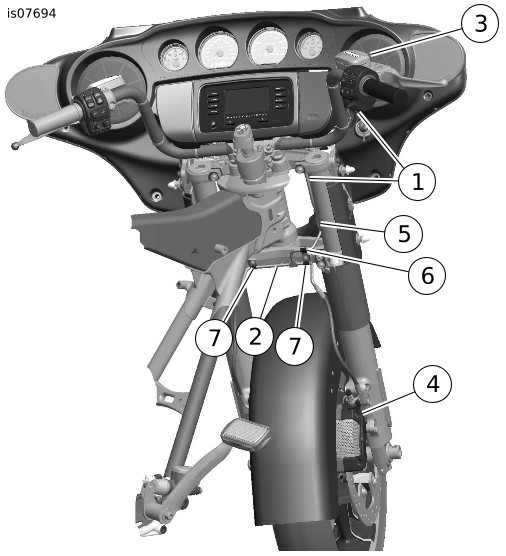 is07694

3

1

5

6

7

2

7

4