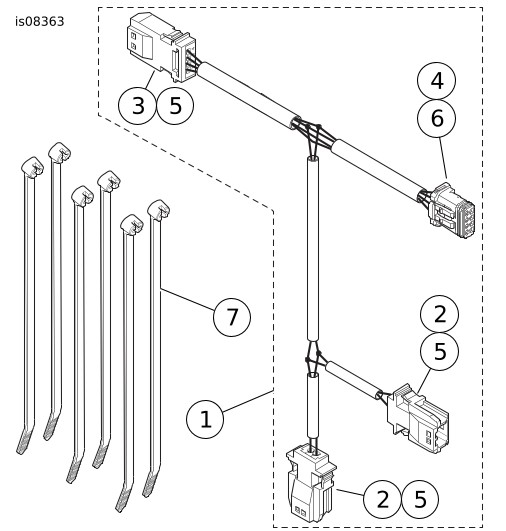 is08363

3 5

4
6

7

2
5

1

2 5