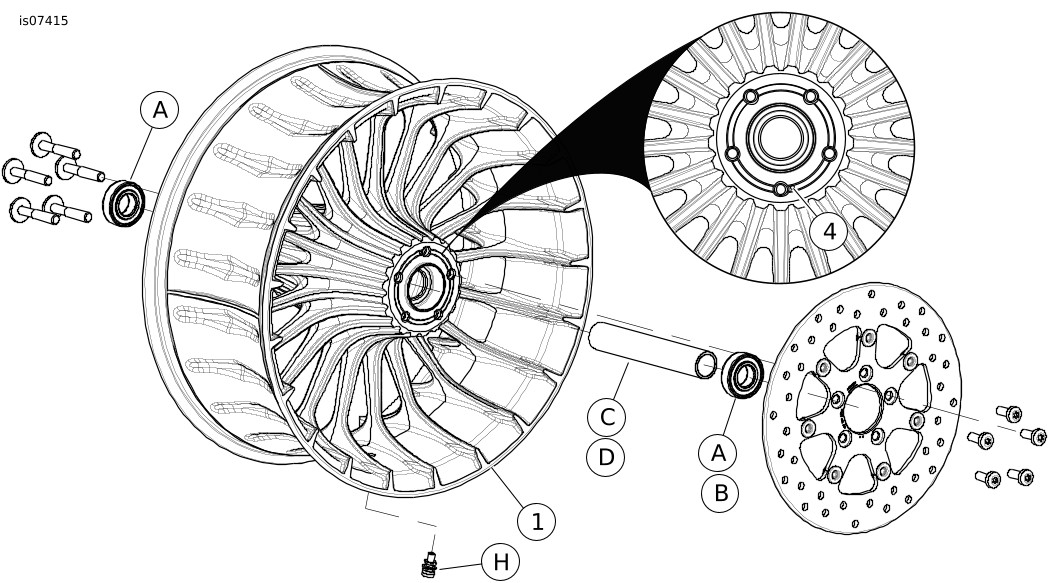 is07415

A

4

C

D

A

B

1

H