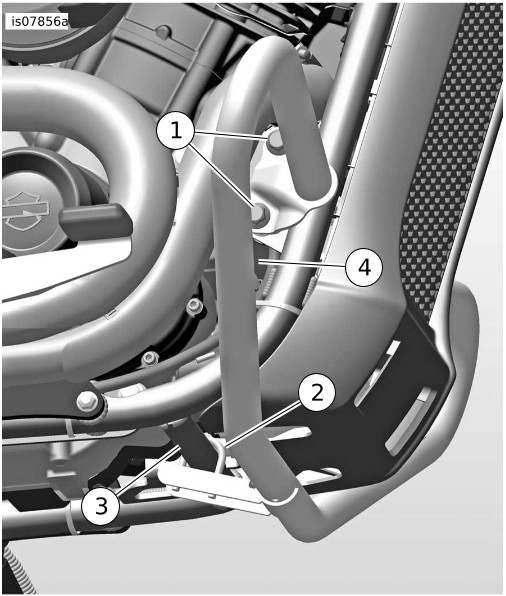 is07856a

1

4

2

3