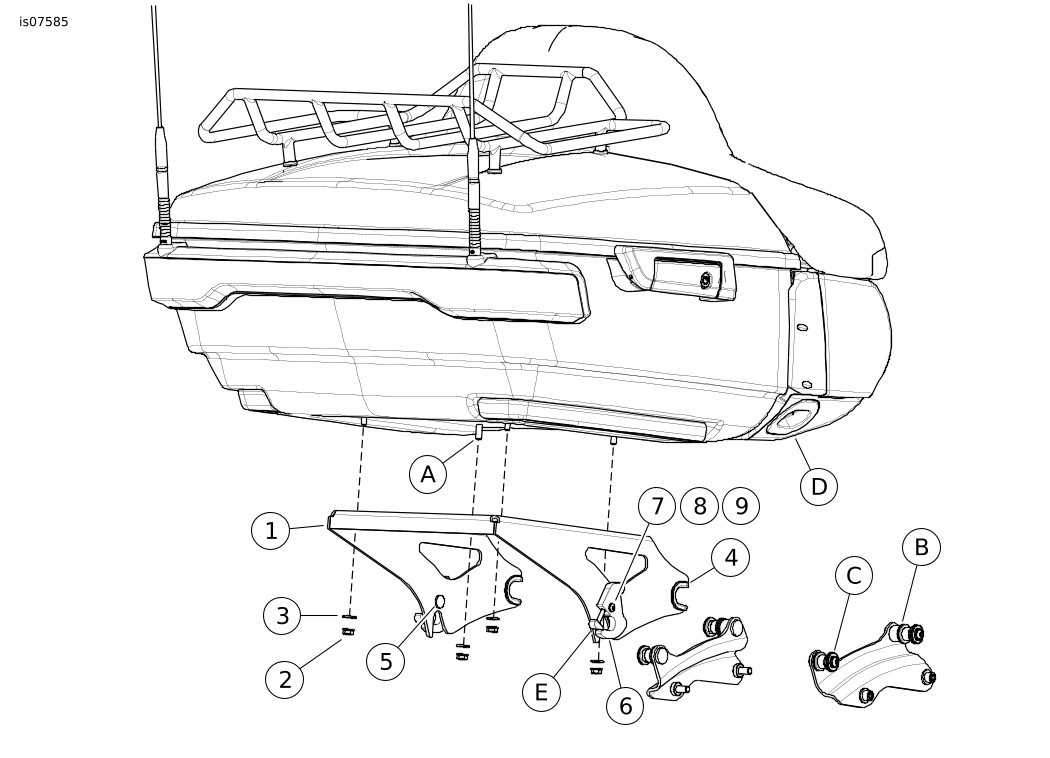 is07585

A

D

1

7 8 9

4

B

C

3

5

2

E

6