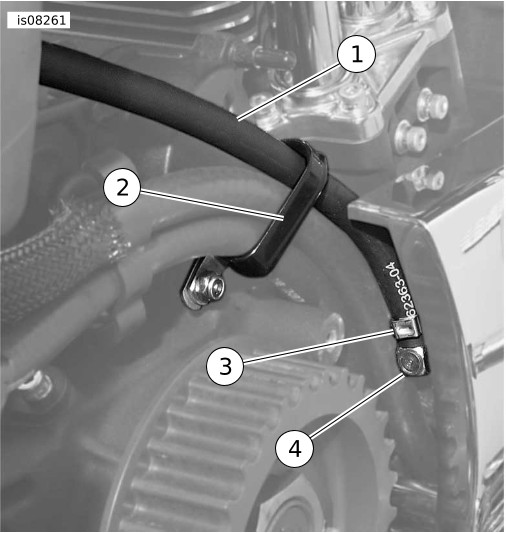 is08261
1
2
62363-04
3
4