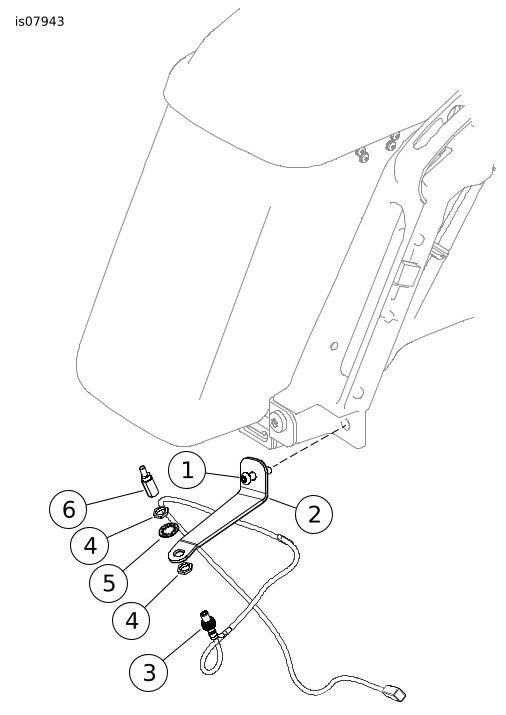 is07943

1
2
6
4
5
4
3