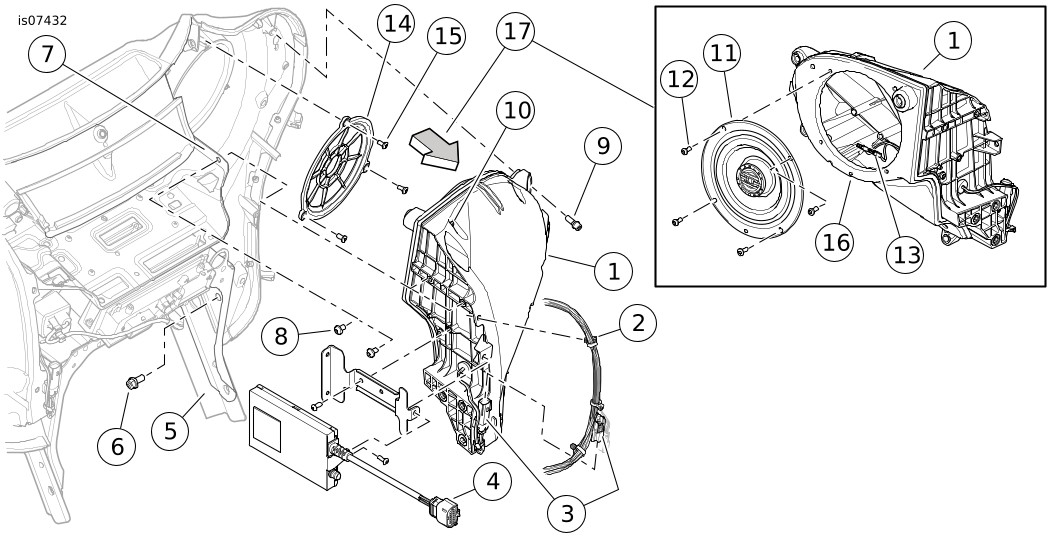 is07432

7
14
15
17
10
9
1
2
8
6
5
4
3

12
11
1
16
13