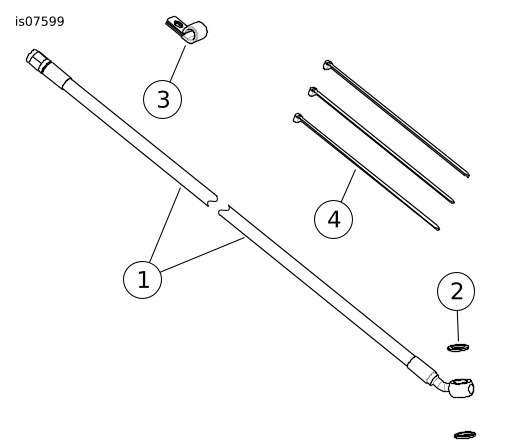 is07599

3

4

1

2