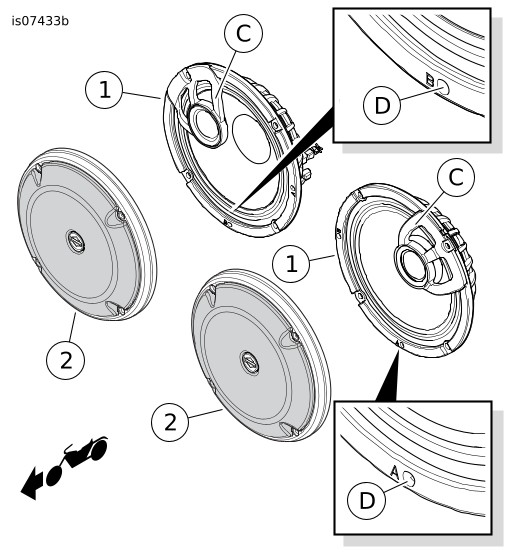 is07433b

C

1

B

D

C

1

2

2

A

D