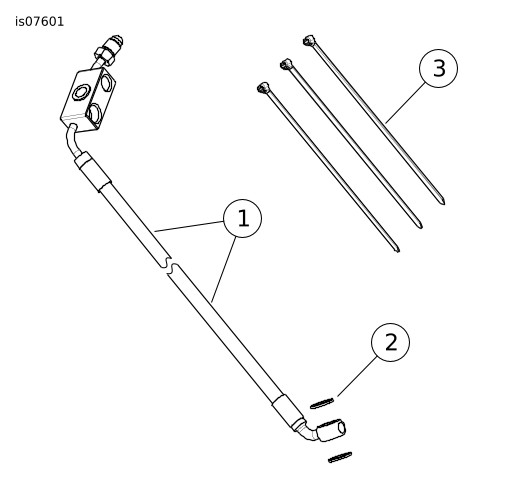 is07601

3

1

2