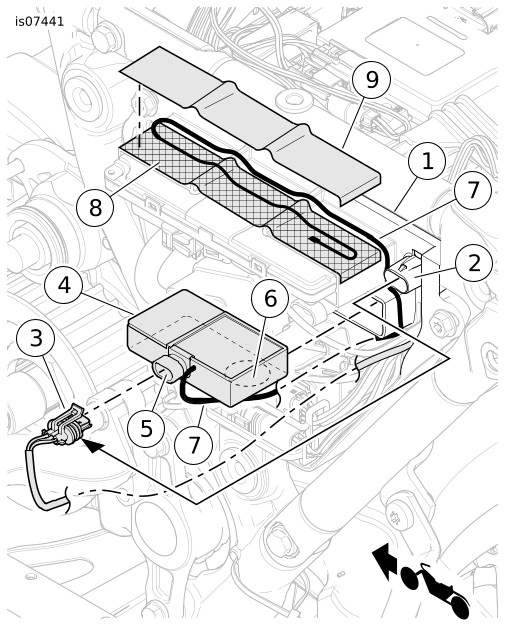 is07441

9

1

7

8

2

4

6

3

5

7