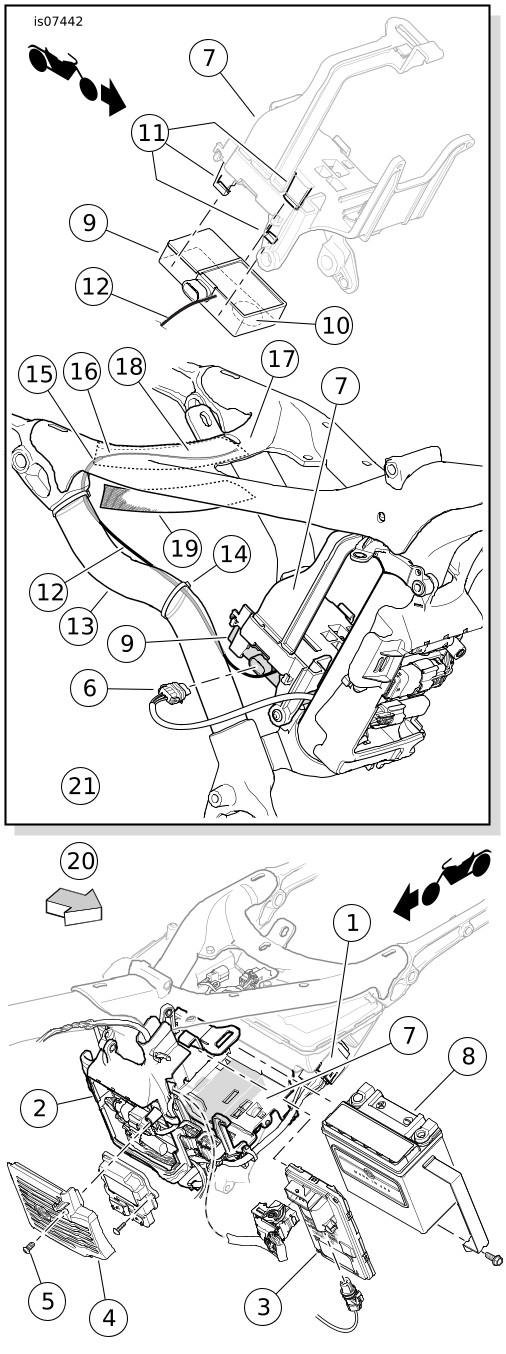 is07442

7
11
9
12
10
15
16
18
17
7
19
14
12
13
9
6
21

20
1
7
8
2
5
4
3