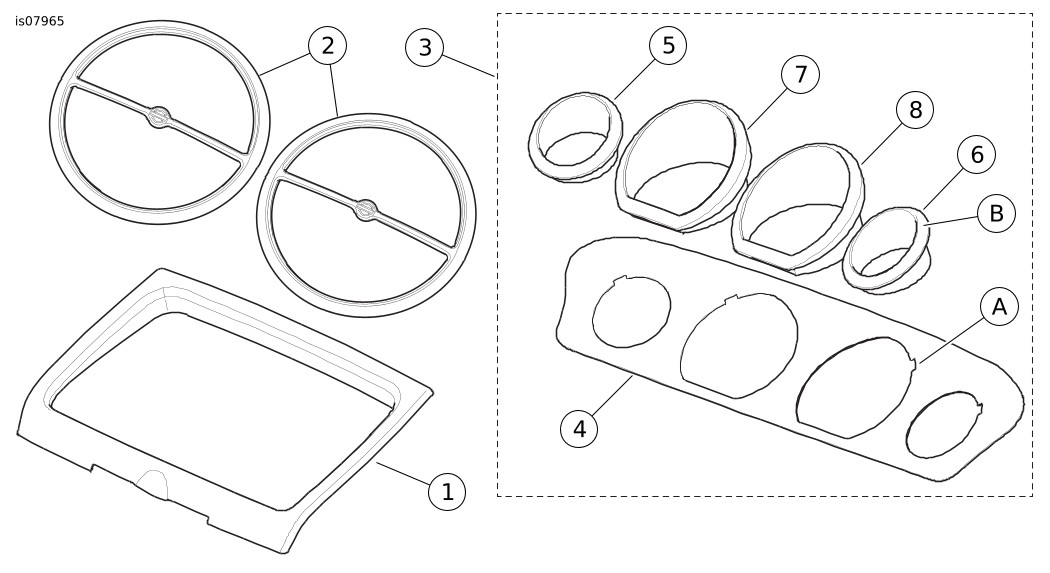 is07965

2
3
5
7
8
6
B
A
4
1