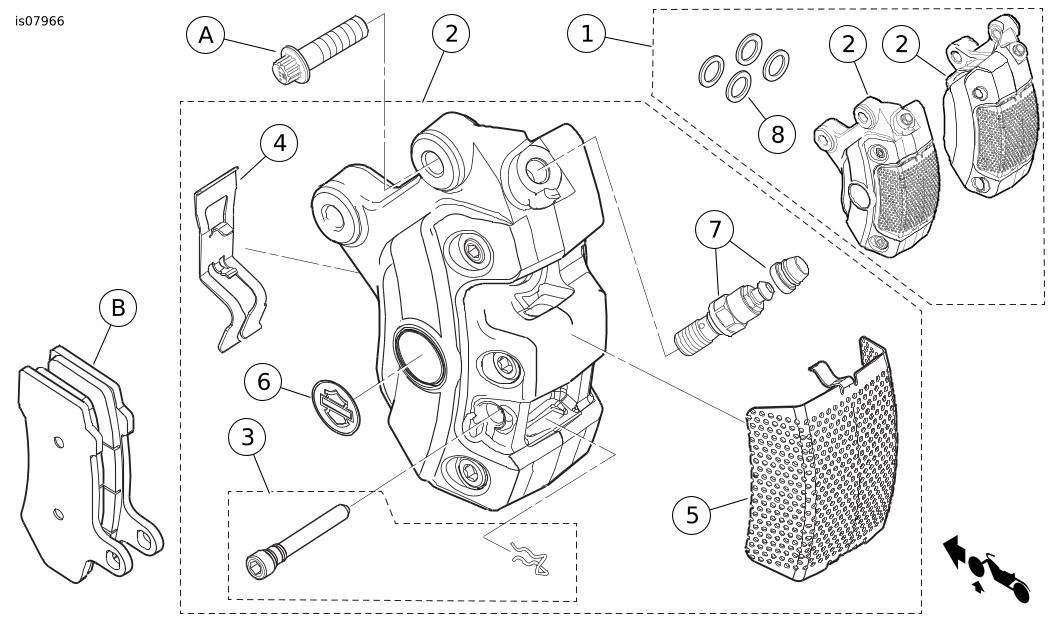 is07966

A

2

1

2

2

8

4

7

B

6

3

5