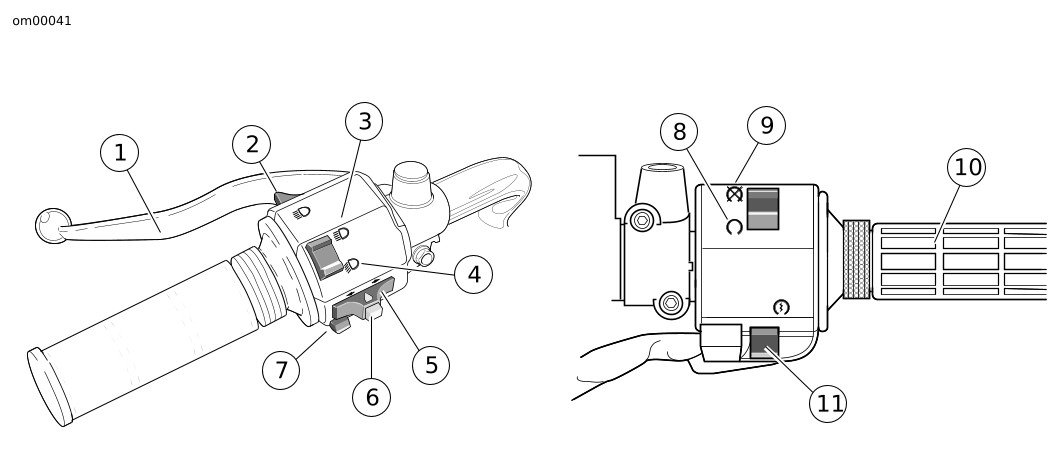 om00041

1
2
3
4
5
6
7

8
9
10
11