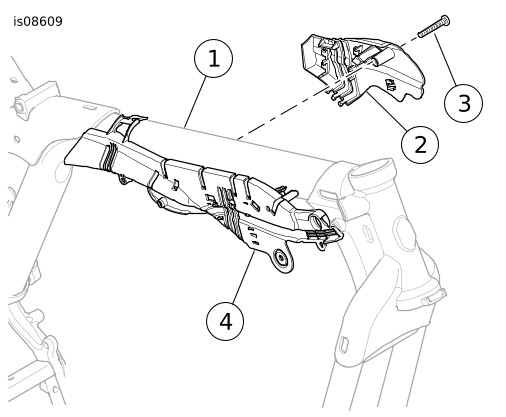 is08609

1

3

2

4