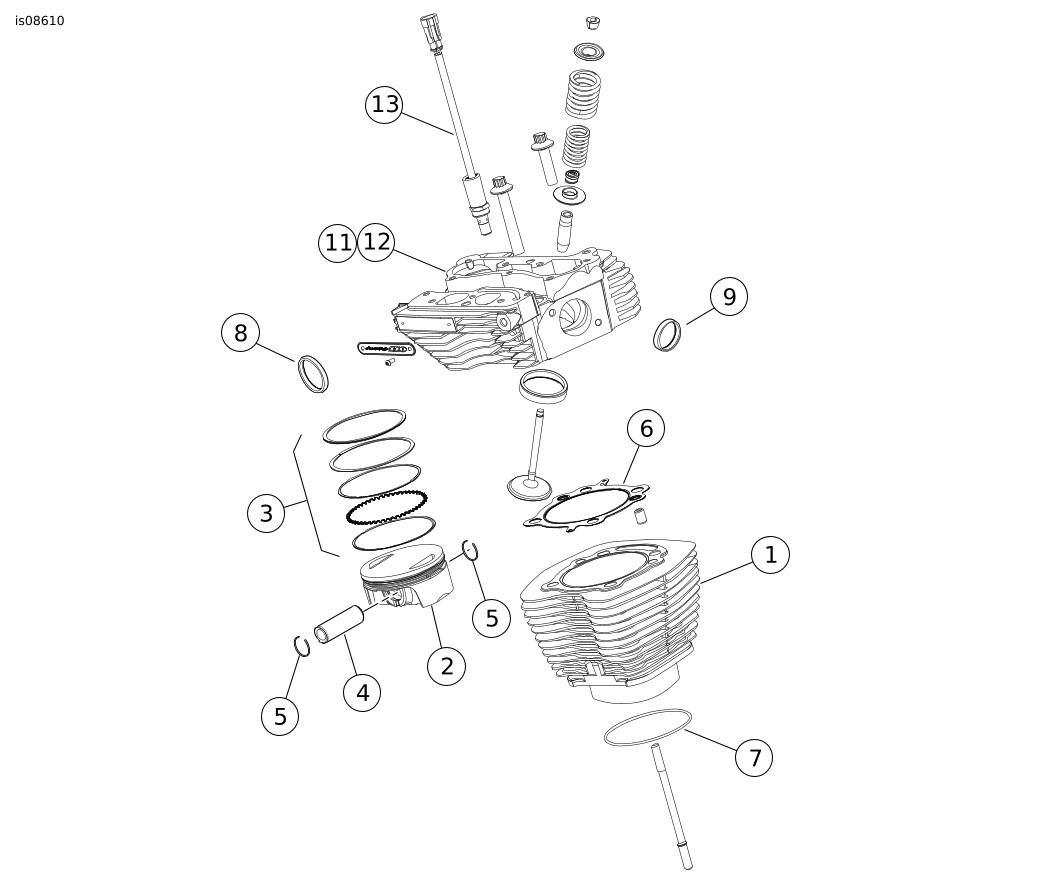 is08610

13

11 12

9

8

6

3

1

5

2

4

5

7