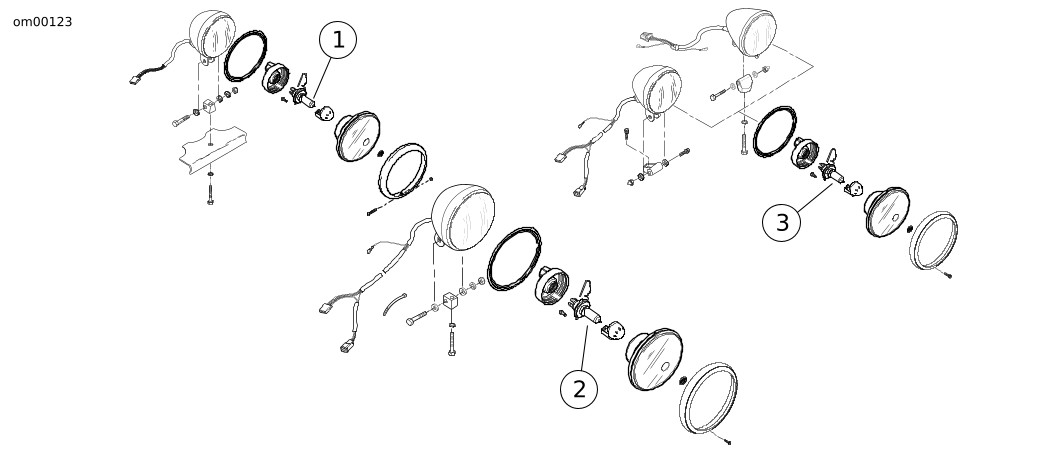 om00123

1

2

3