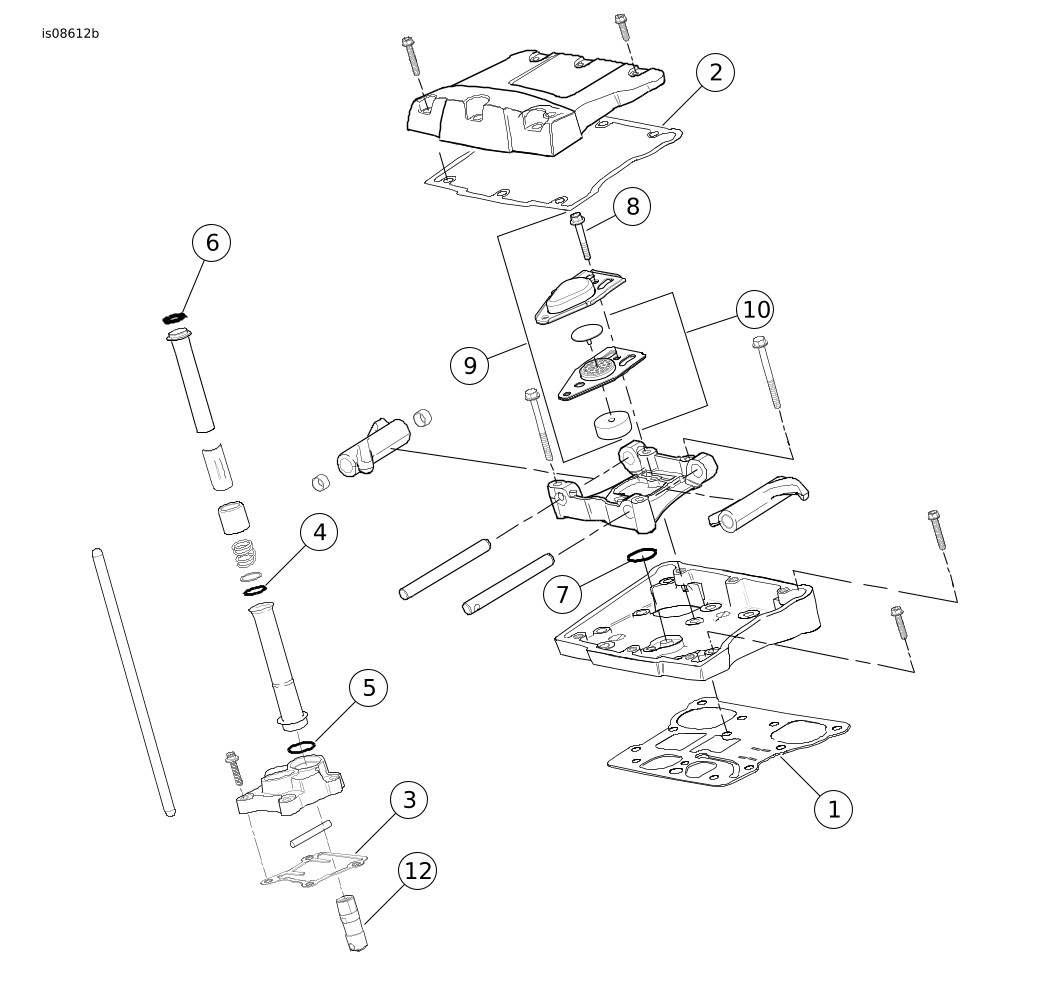 is08612b

2

8

6

10

9

4

7

5

3

1

12