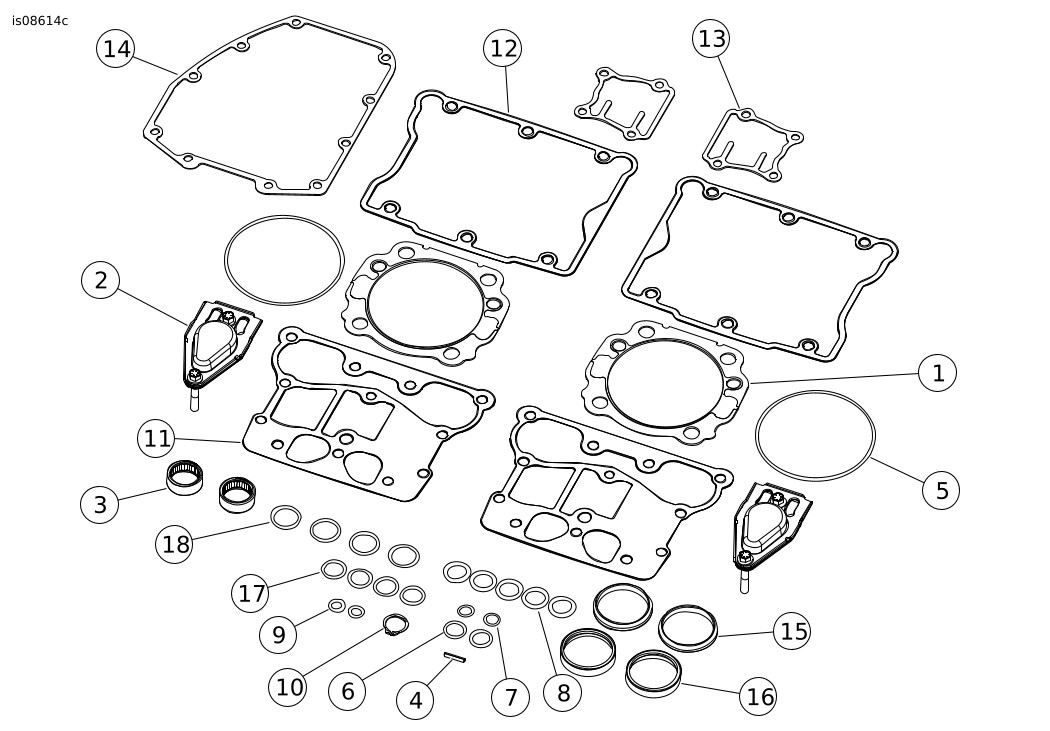 is08614c

14
12
13
2
1
11
5
3
18
17
9
10
6
4
7
8
15
16