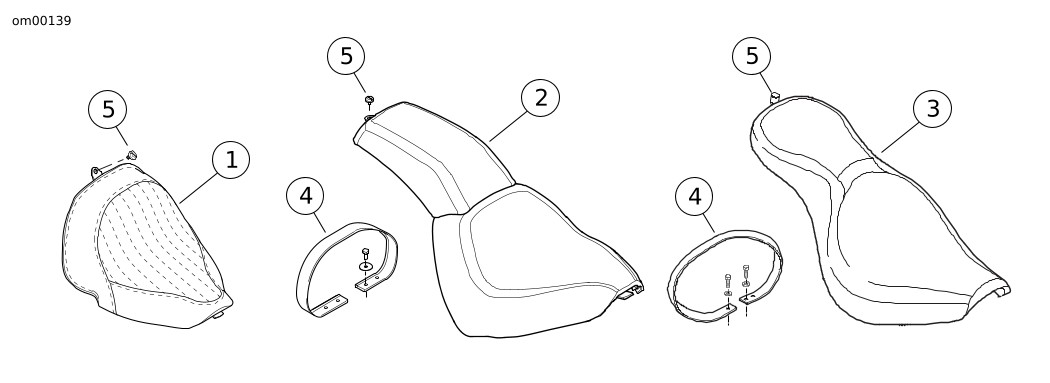 om00139

5

1

5

2

4

5

3

4