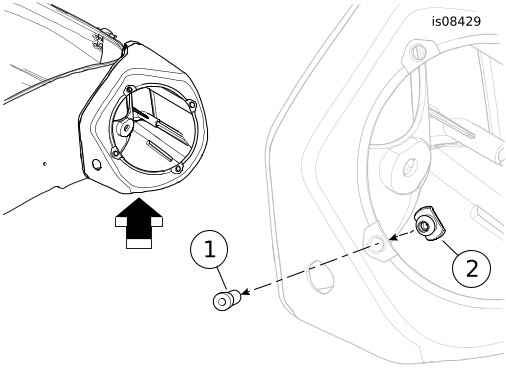 is08429

1

2